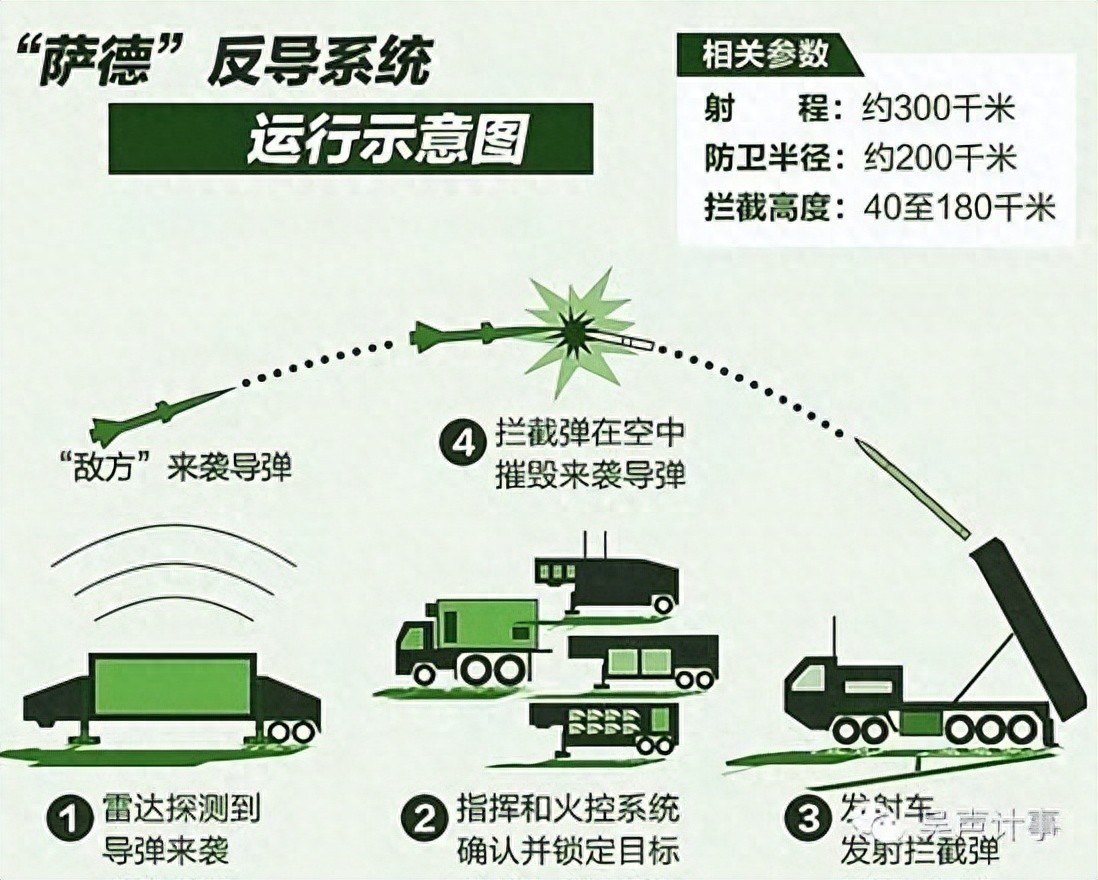 “萨德”反导系统
运行示意图

相关参数
射　　程：约300千米
防卫半径：约200千米
拦截高度：40至180千米

“敌方”来袭导弹

4 拦截弹在空中摧毁来袭导弹

1 雷达探测到导弹来袭

2 指挥和火控系统确认并锁定目标

3 发射车发射拦截弹

吴声计事