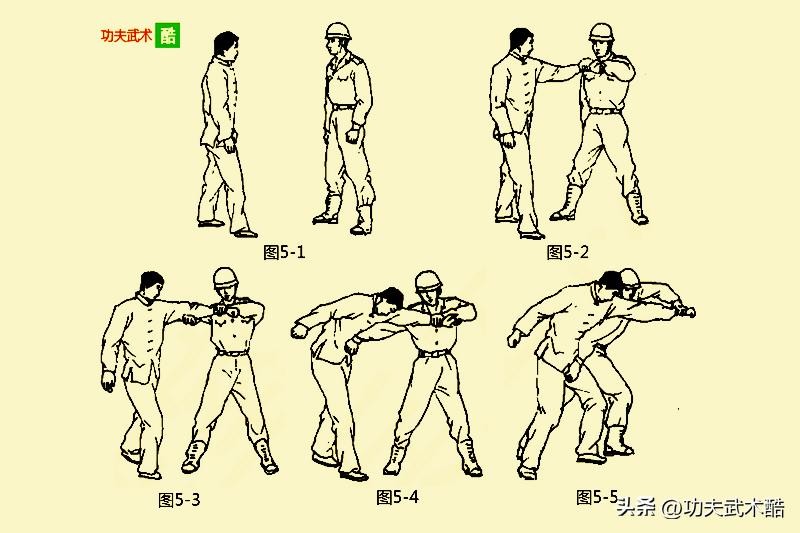 功夫武术 酷

图5-1

图5-2

图5-3

图5-4

图5-5

头条 @功夫武术酷