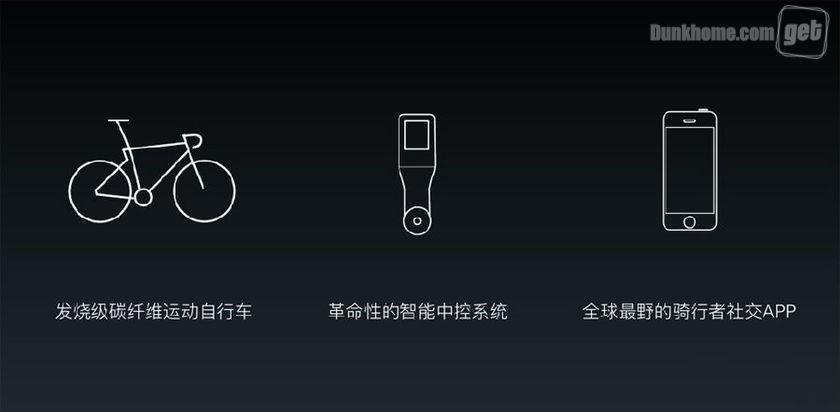 发烧级碳纤维运动自行车

革命性的智能中控系统

全球最野的骑行者社交APP

Dunkhome.com get