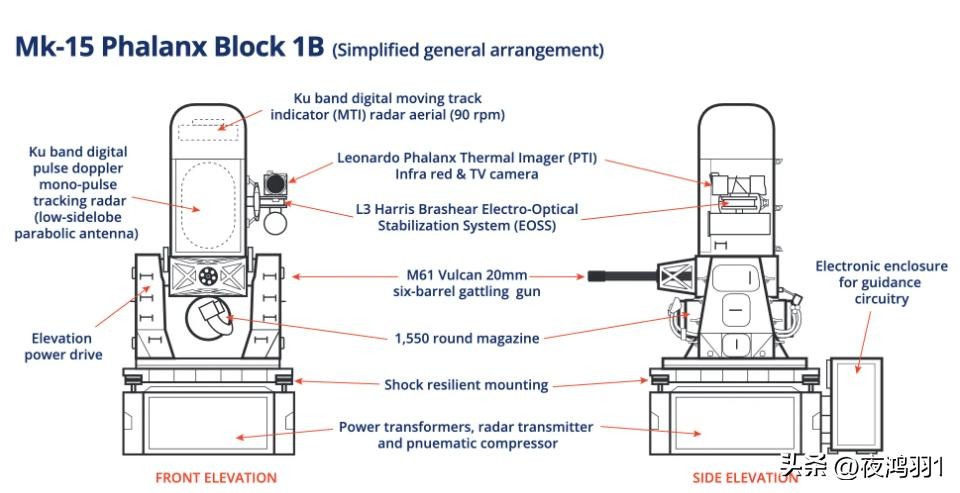 Mk-15 Phalanx Block 1B (Simplified general arrangement)

Ku band digital moving track indicator (MTI) radar aerial (90 rpm)

Ku band digital pulse doppler mono-pulse tracking radar (low-sidelobe parabolic antenna)

Leonardo Phalanx Thermal Imager (PTI) Infra red & TV camera

L3 Harris Brashear Electro-Optical Stabilization System (EOSS)

M61 Vulcan 20mm six-barrel gattling gun

Electronic enclosure for guidance circuitry

Elevation power drive

1,550 round magazine

Shock resilient mounting

Power transformers, radar transmitter and pnuematic compressor

FRONT ELEVATION

SIDE ELEVATION

头条 @夜鸿羽1