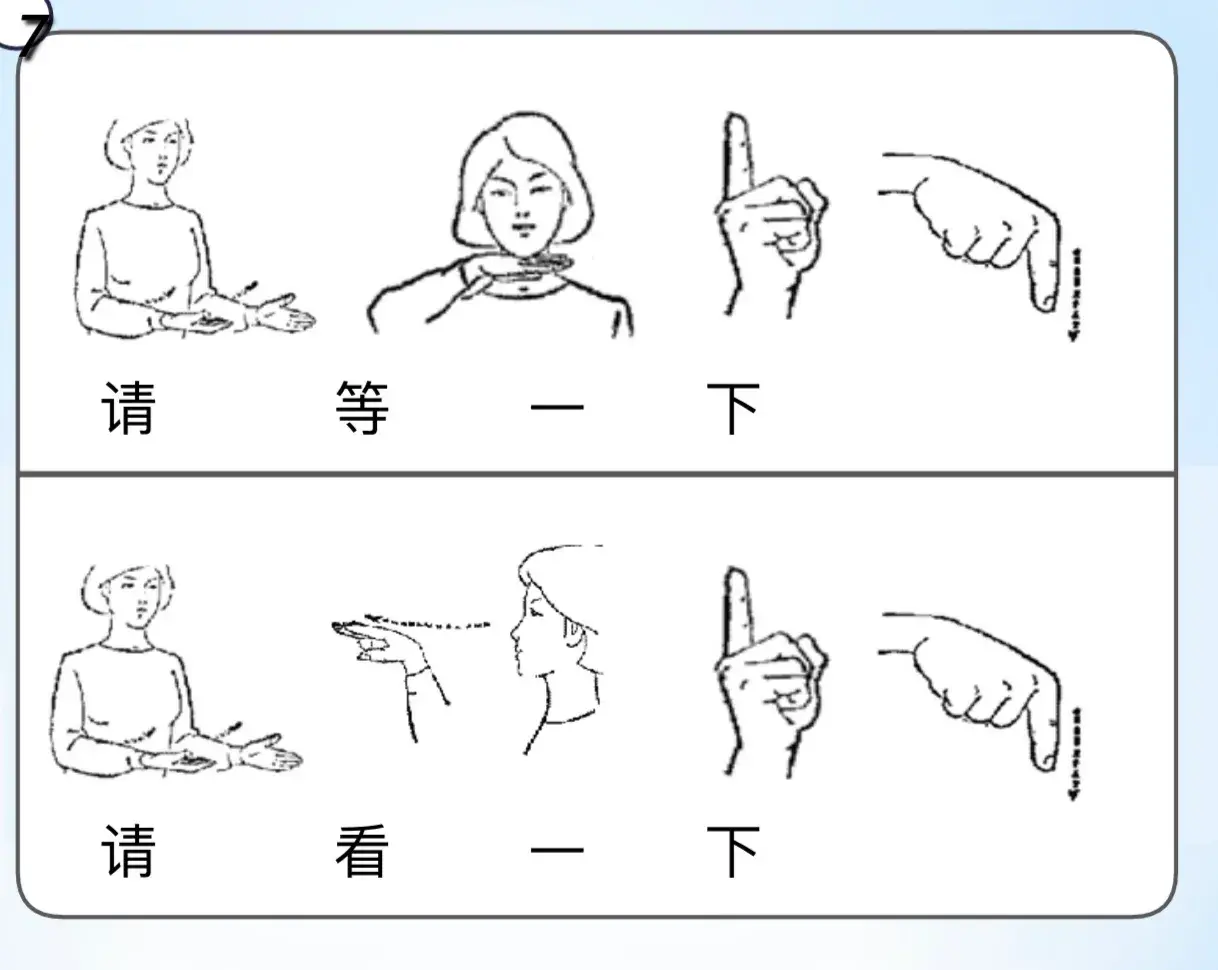 7

请 等 一 下

请 看 一 下