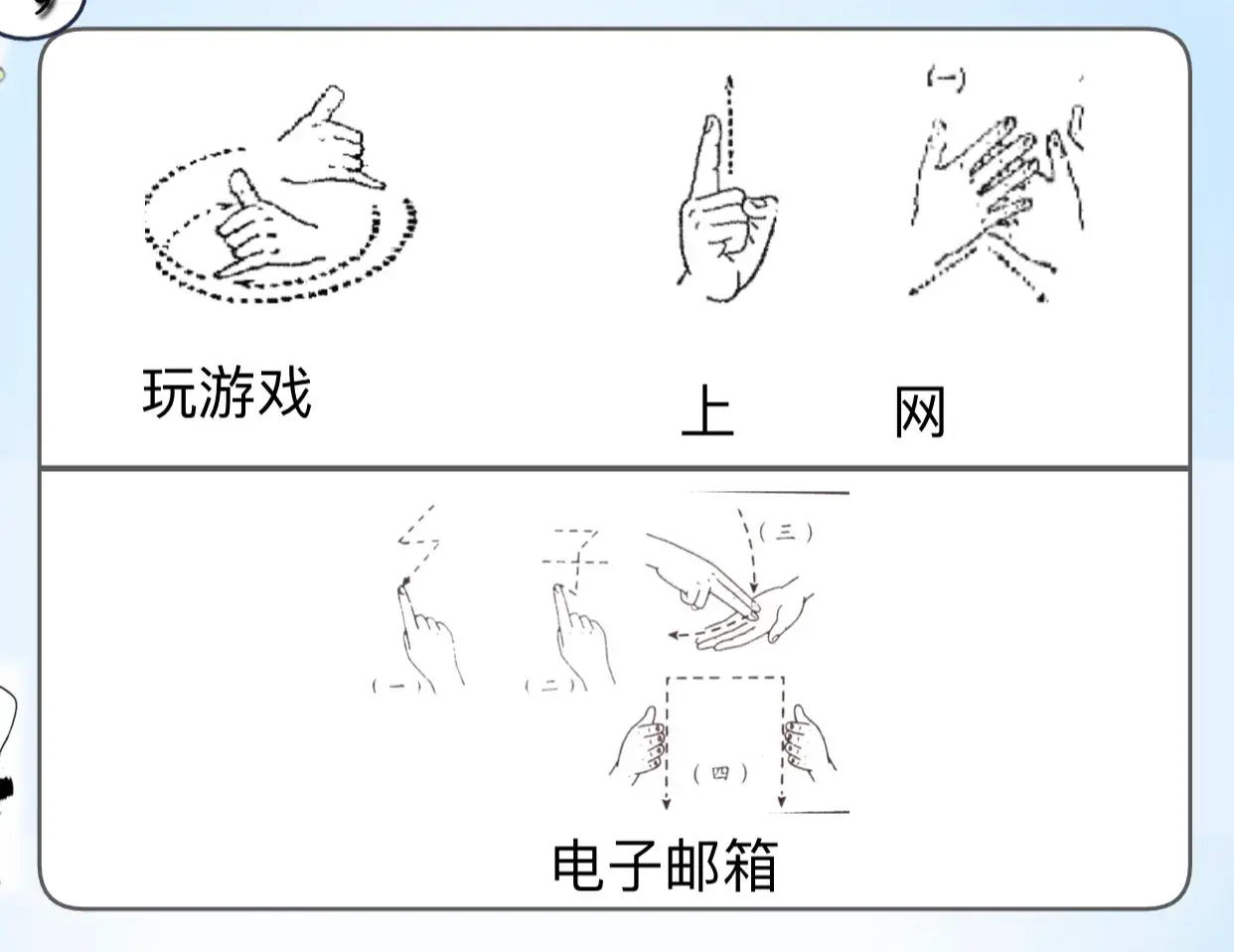 (一)

玩游戏

上 网

(三)

(一) (二)

(四)

电子邮箱