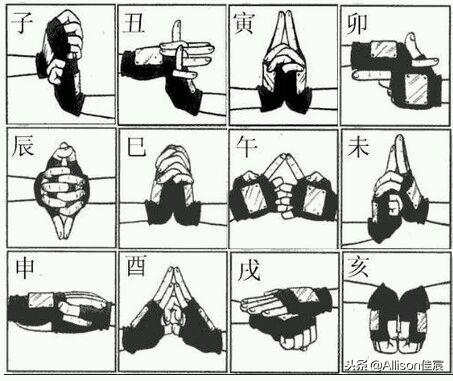 子

丑

寅

卯

辰

巳

午

未

申

酉

戌

亥

头条 @Allison佳宸