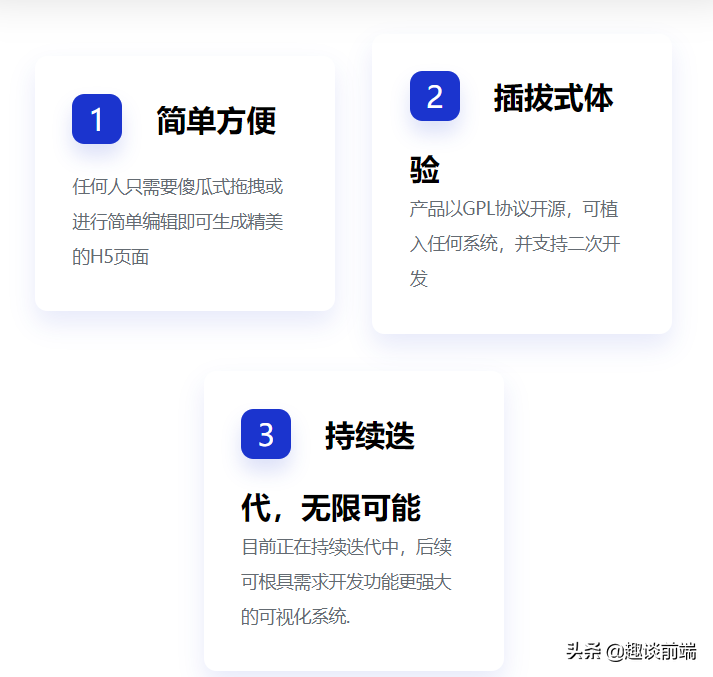 1 简单方便

任何人只需要傻瓜式拖拽或进行简单编辑即可生成精美的H5页面

2 插拔式体验

产品以GPL协议开源，可植入任何系统，并支持二次开发

3 持续迭代，无限可能

目前正在持续迭代中，后续可根具需求开发功能更强大的可视化系统.

头条 @趣谈前端